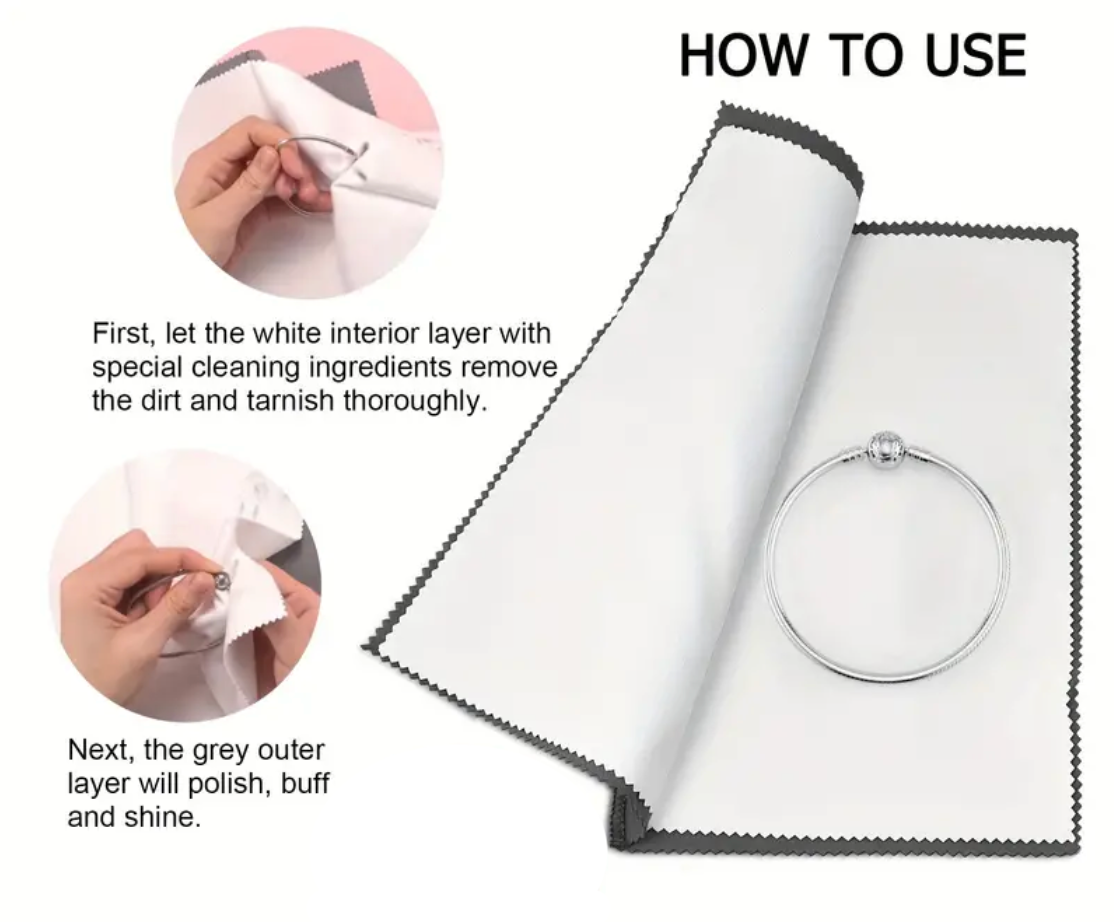 HOW TO USE

First, let the white interior layer with special cleaning ingredients remove the dirt and tarnish thoroughly.

Next, the grey outer layer will polish, buff and shine.